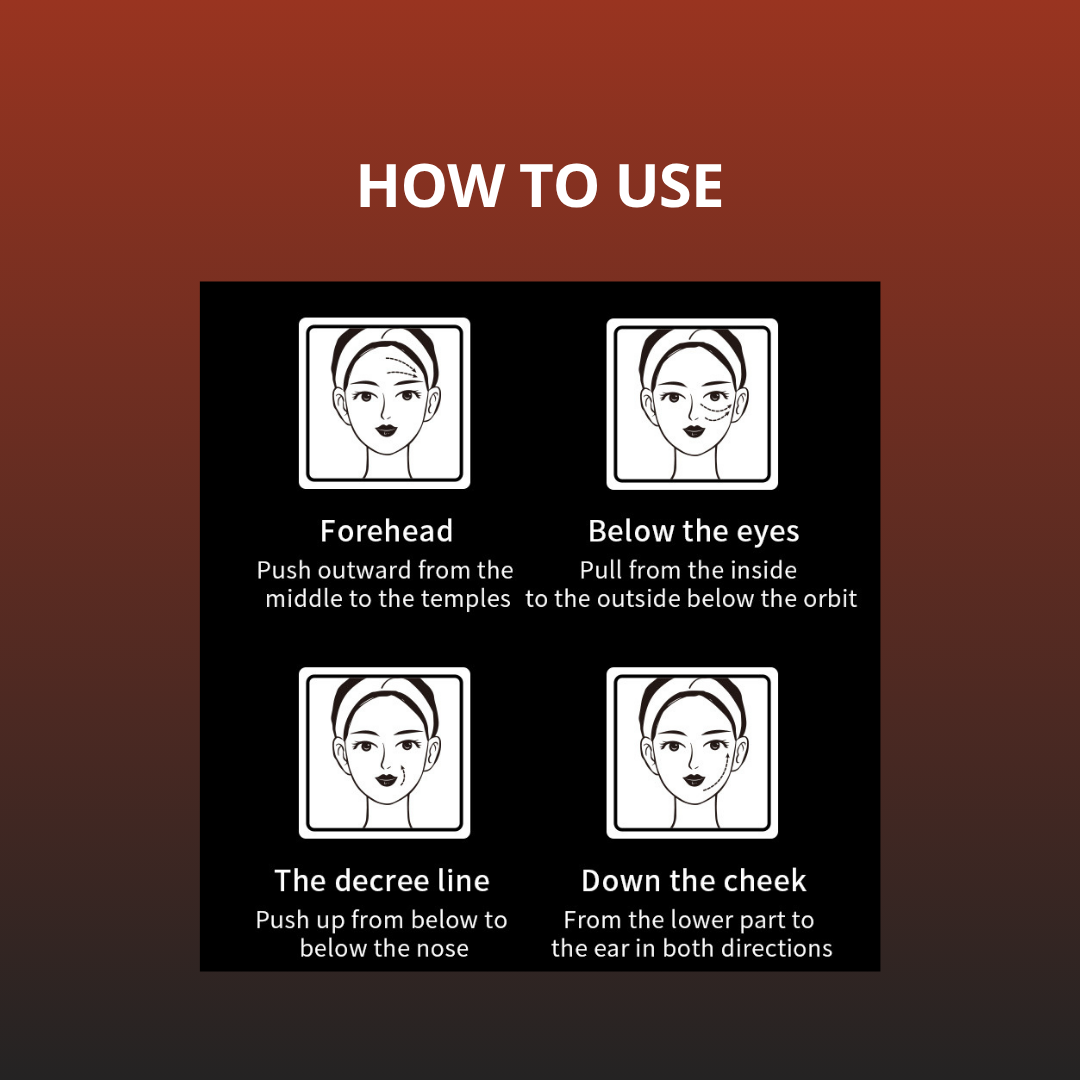 HOW TO USE

Forehead
Push outward from the middle to the temples

Below the eyes
Pull from the inside to the outside below the orbit

The decree line
Push up from below to below the nose

Down the cheek
From the lower part to the ear in both directions