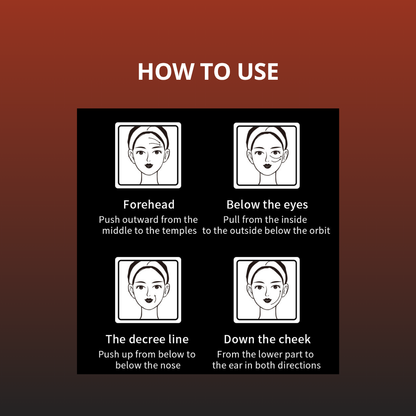 HOW TO USE

Forehead
Push outward from the middle to the temples

Below the eyes
Pull from the inside to the outside below the orbit

The decree line
Push up from below to below the nose

Down the cheek
From the lower part to the ear in both directions