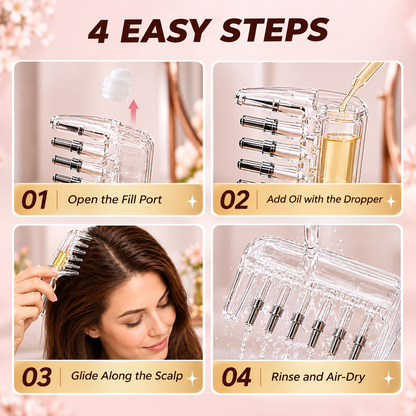 4 EASY STEPS

01 Open the Fill Port

02 Add Oil with the Dropper

03 Glide Along the Scalp

04 Rinse and Air-Dry